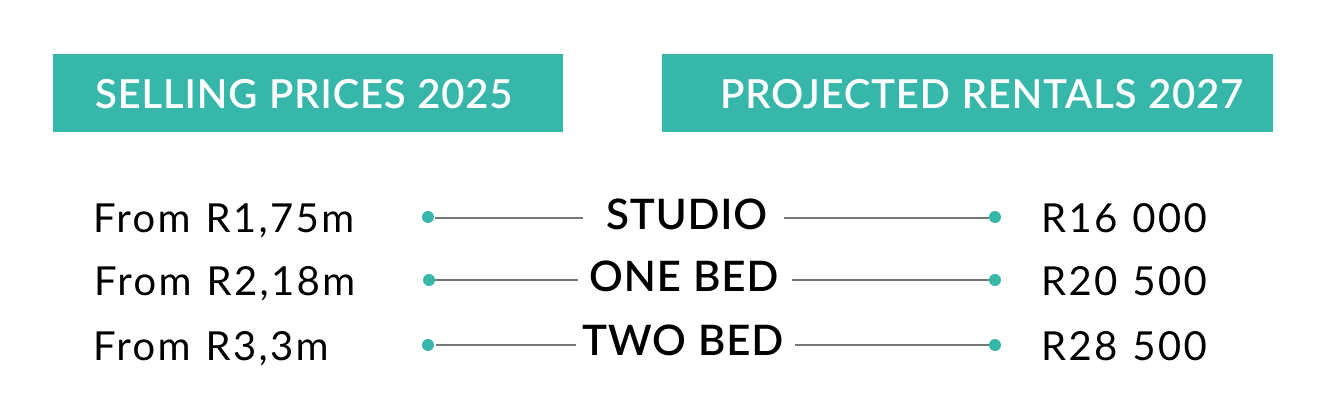 SELLING PRICES 2025

PROJECTED RENTALS 2027

From R1,75m STUDIO R16 000
From R2,18m ONE BED R20 500
From R3,3m TWO BED R28 500